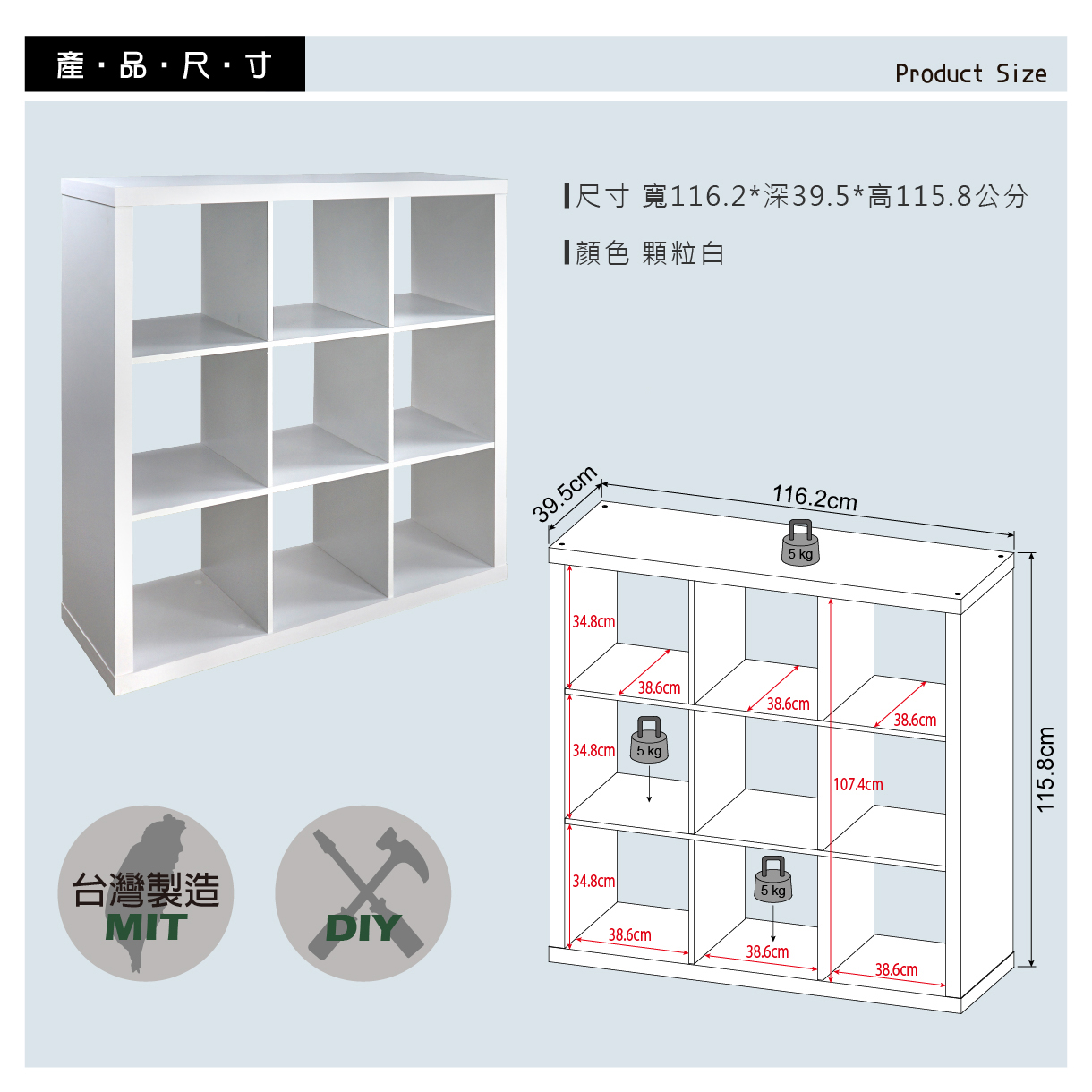 產・品・尺・寸

Product Size

尺寸 寬116.2*深39.5*高115.8公分

顏色 顆粒白

39.5cm

116.2cm

5 kg

34.8cm

38.6cm

38.6cm

38.6cm

34.8cm

5 kg

107.4cm

115.8cm

34.8cm

5 kg

38.6cm

38.6cm

38.6cm

台灣製造
MIT

DIY