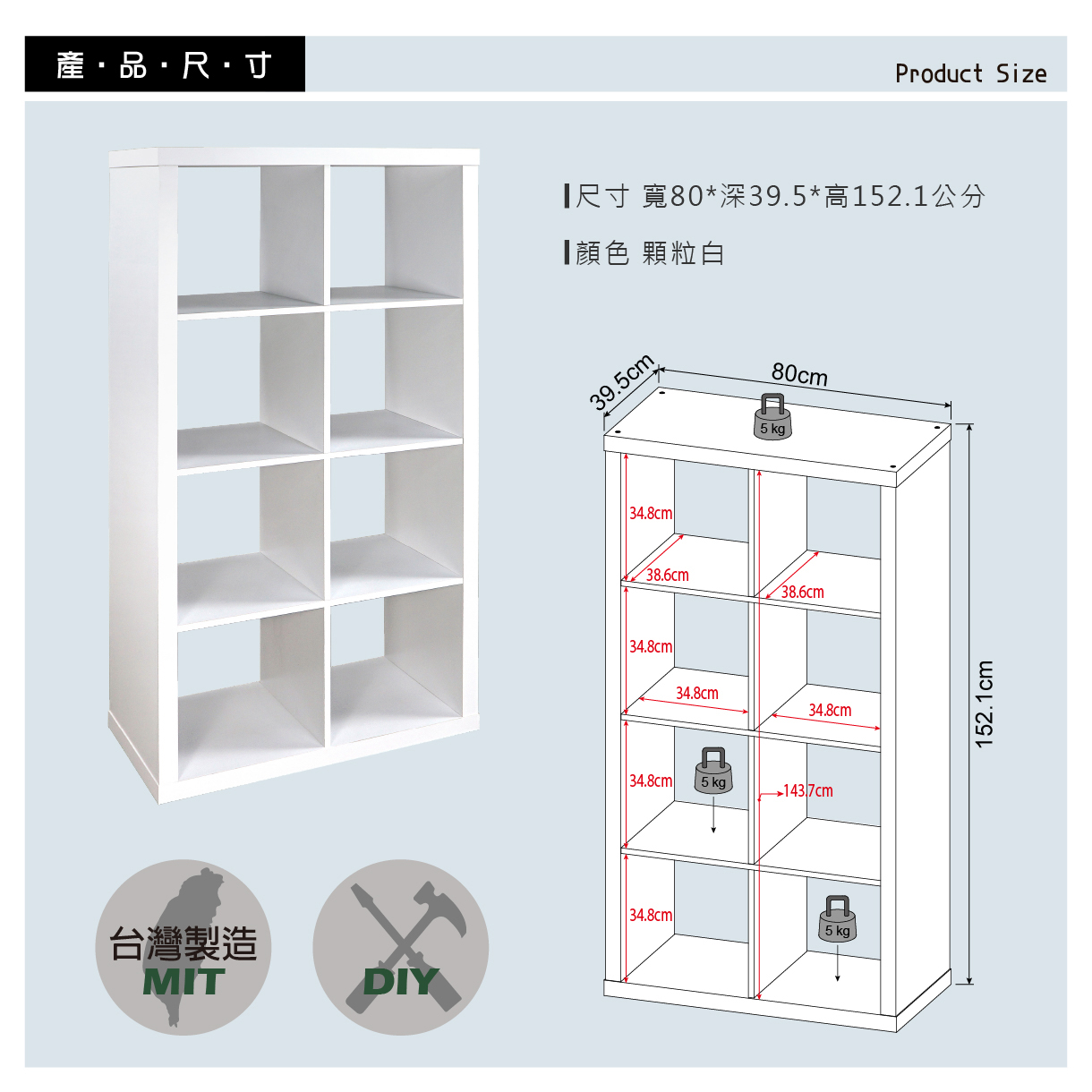 產・品・尺・寸

Product Size

尺寸 寬80*深39.5*高152.1公分

顏色 顆粒白

39.5cm

80cm

5 kg

34.8cm

38.6cm

38.6cm

34.8cm

34.8cm

34.8cm

34.8cm

5 kg

143.7cm

34.8cm

5 kg

152.1cm

台灣製造
MIT

DIY